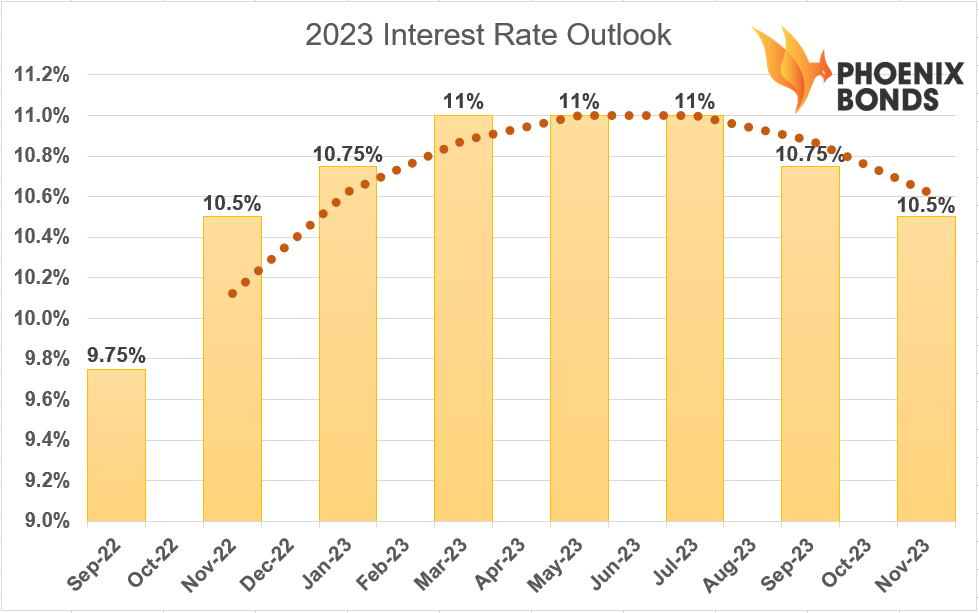 2023 Interest Rate Outlook

PHOENIX BONDS

11.2%
11.0%
10.8%
10.6%
10.4%
10.2%
10.0%
9.8%
9.6%
9.4%
9.2%
9.0%

9.75%
10.5%
10.75%
11%
11%
11%
10.75%
10.5%

Sep-22
Oct-22
Nov-22
Dec-22
Jan-23
Feb-23
Mar-23
Apr-23
May-23
Jun-23
Jul-23
Aug-23
Sep-23
Oct-23
Nov-23